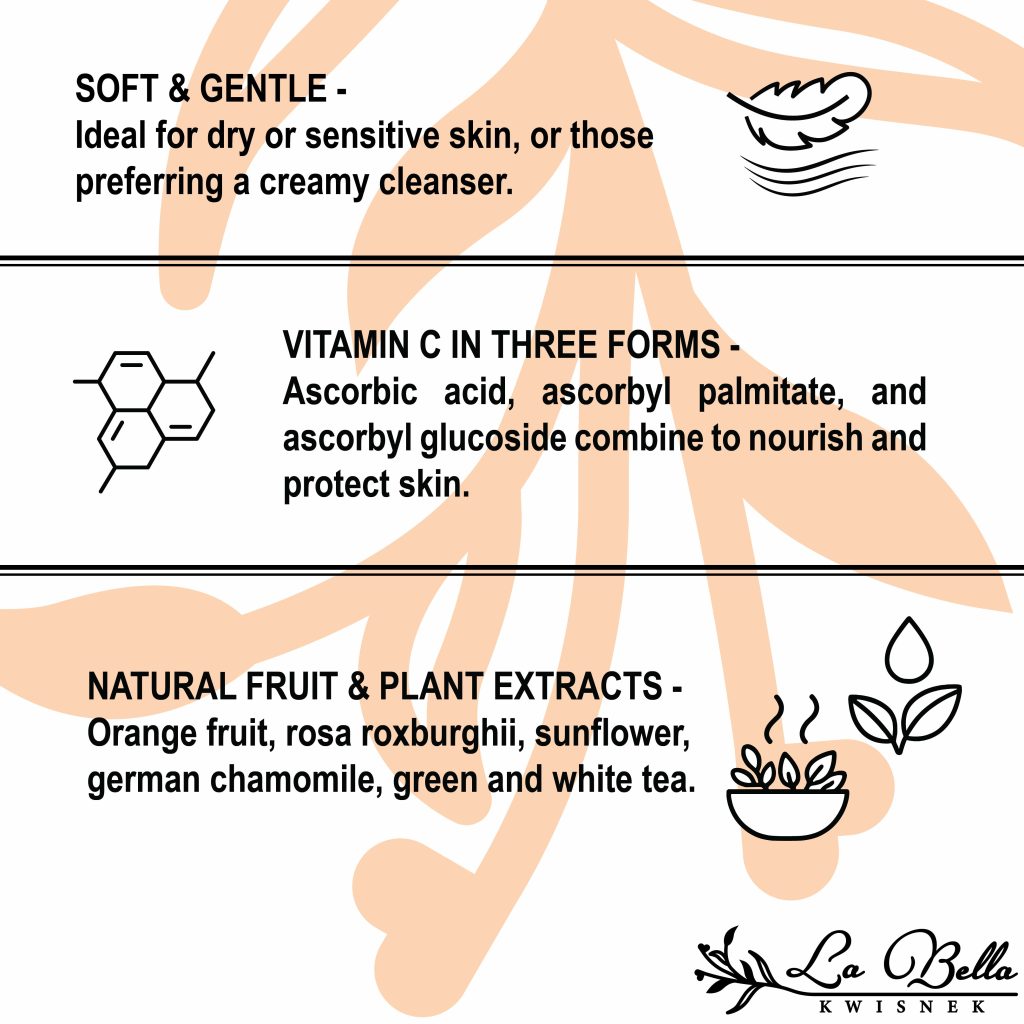 SOFT & GENTLE -
Ideal for dry or sensitive skin, or those preferring a creamy cleanser.

VITAMIN C IN THREE FORMS -
Ascorbic acid, ascorbyl palmitate, and ascorbyl glucoside combine to nourish and protect skin.

NATURAL FRUIT & PLANT EXTRACTS -
Orange fruit, rosa roxburghii, sunflower, german chamomile, green and white tea.

La Bella
KWISNEK