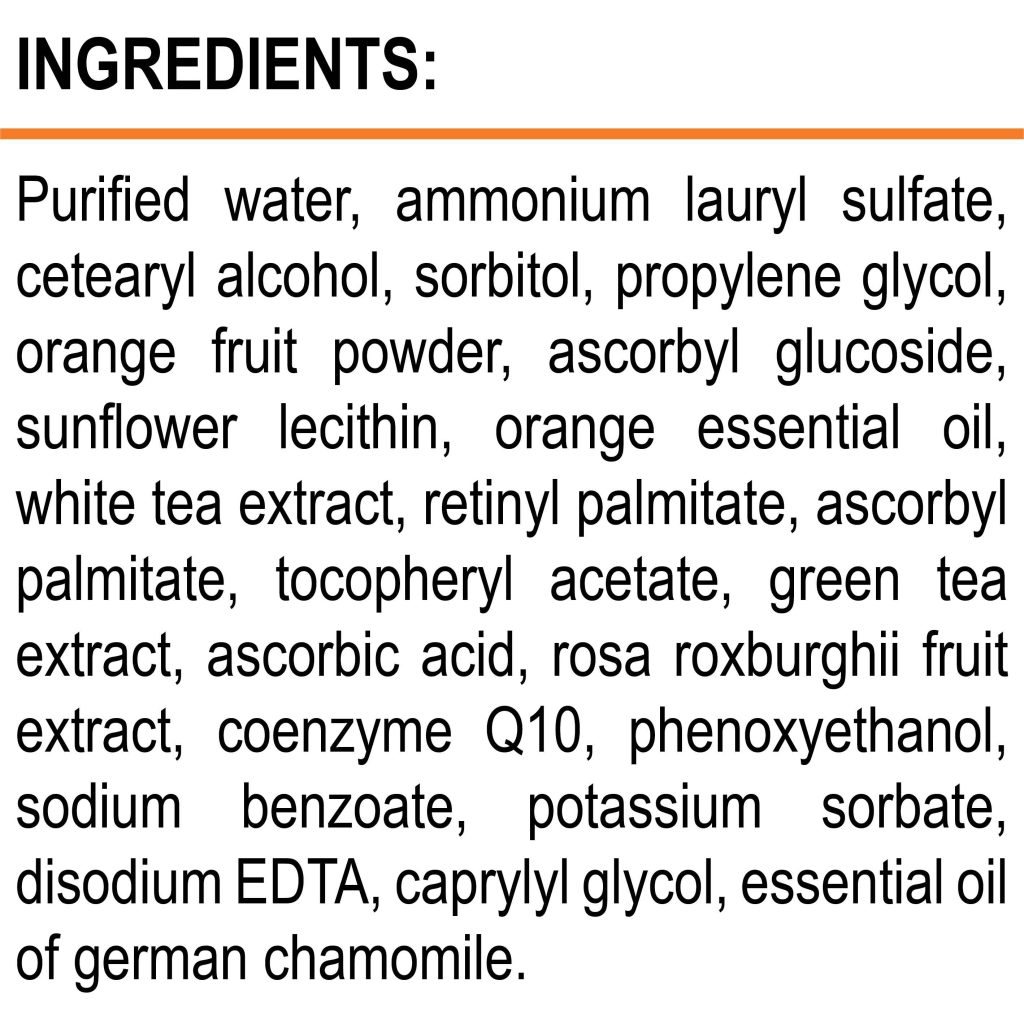 INGREDIENTS:

Purified water, ammonium lauryl sulfate, cetearyl alcohol, sorbitol, propylene glycol, orange fruit powder, ascorbyl glucoside, sunflower lecithin, orange essential oil, white tea extract, retinyl palmitate, ascorbyl palmitate, tocopheryl acetate, green tea extract, ascorbic acid, rosa roxburghii fruit extract, coenzyme Q10, phenoxyethanol, sodium benzoate, potassium sorbate, disodium EDTA, caprylyl glycol, essential oil of german chamomile.