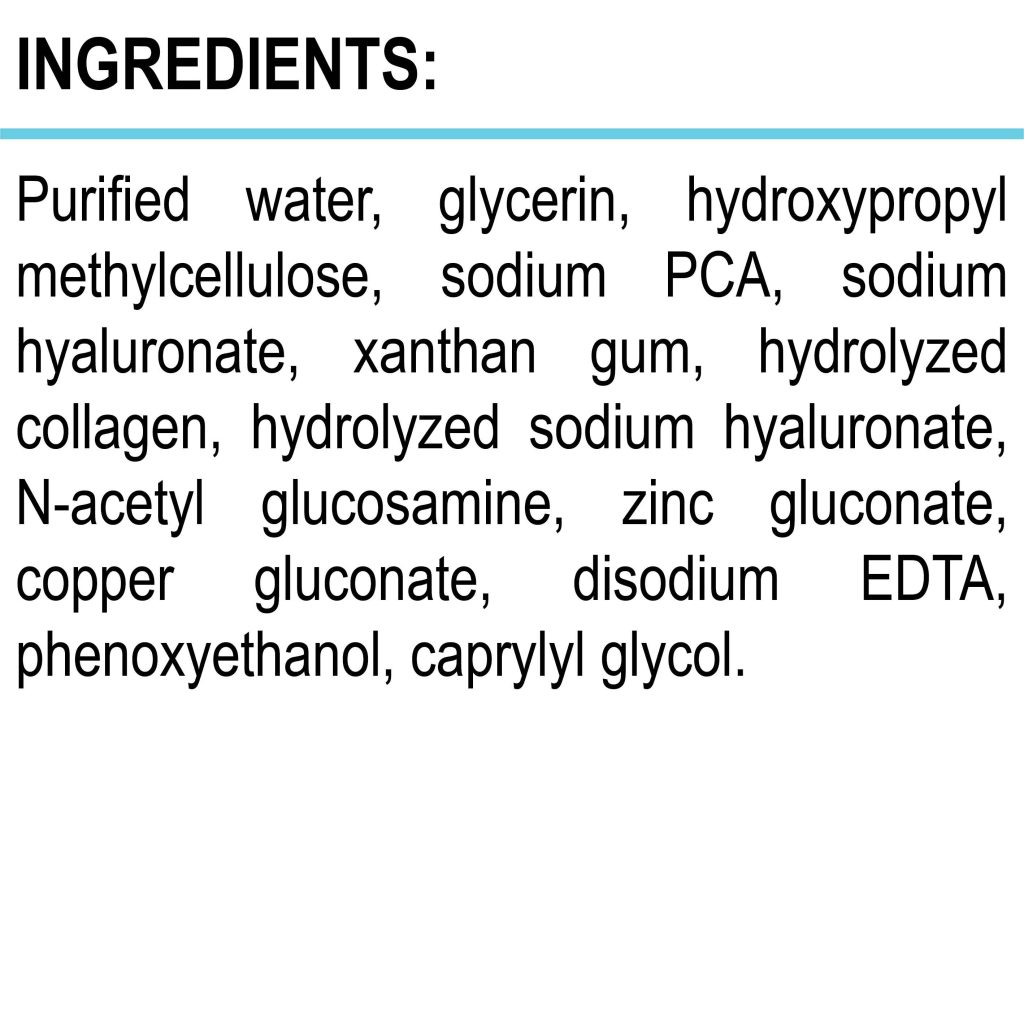 INGREDIENTS:

Purified water, glycerin, hydroxypropyl methylcellulose, sodium PCA, sodium hyaluronate, xanthan gum, hydrolyzed collagen, hydrolyzed sodium hyaluronate, N-acetyl glucosamine, zinc gluconate, copper gluconate, disodium EDTA, phenoxyethanol, caprylyl glycol.